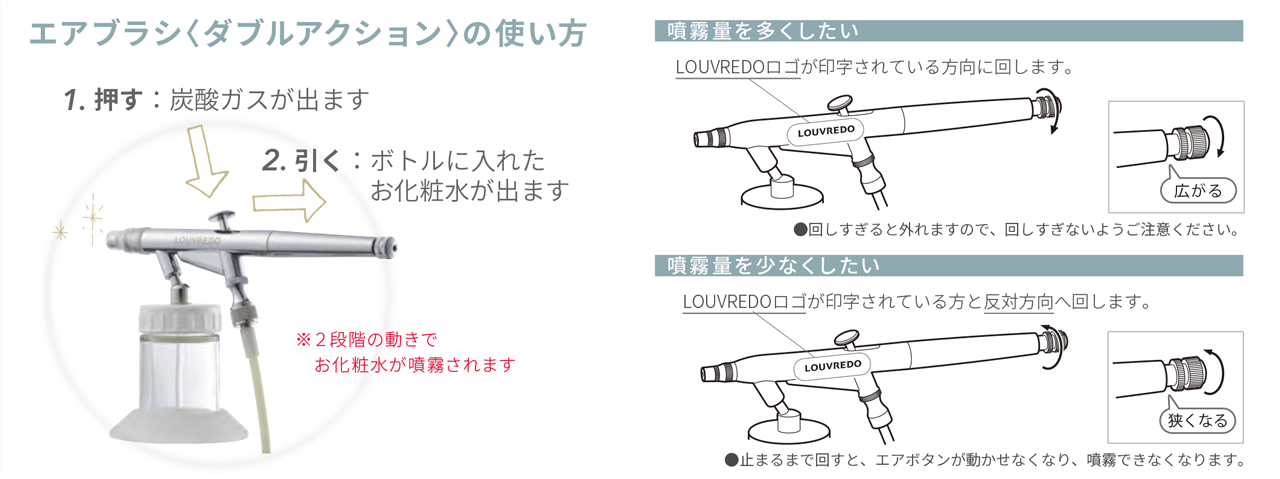 エアブラシ〈ダブルアクション〉の使い方

1. 押す：炭酸ガスが出ます

2. 引く：ボトルに入れたお化粧水が出ます

LOUVREDO

※２段階の動きでお化粧水が噴霧されます

噴霧量を多くしたい

LOUVREDOロゴが印字されている方向に回します。

LOUVREDO

広がる

●回しすぎると外れますので、回しすぎないようご注意ください。

噴霧量を少なくしたい

LOUVREDOロゴが印字されている方と反対方向へ回します。

LOUVREDO

狭くなる

●止まるまで回すと、エアボタンが動かせなくなり、噴霧できなくなります。