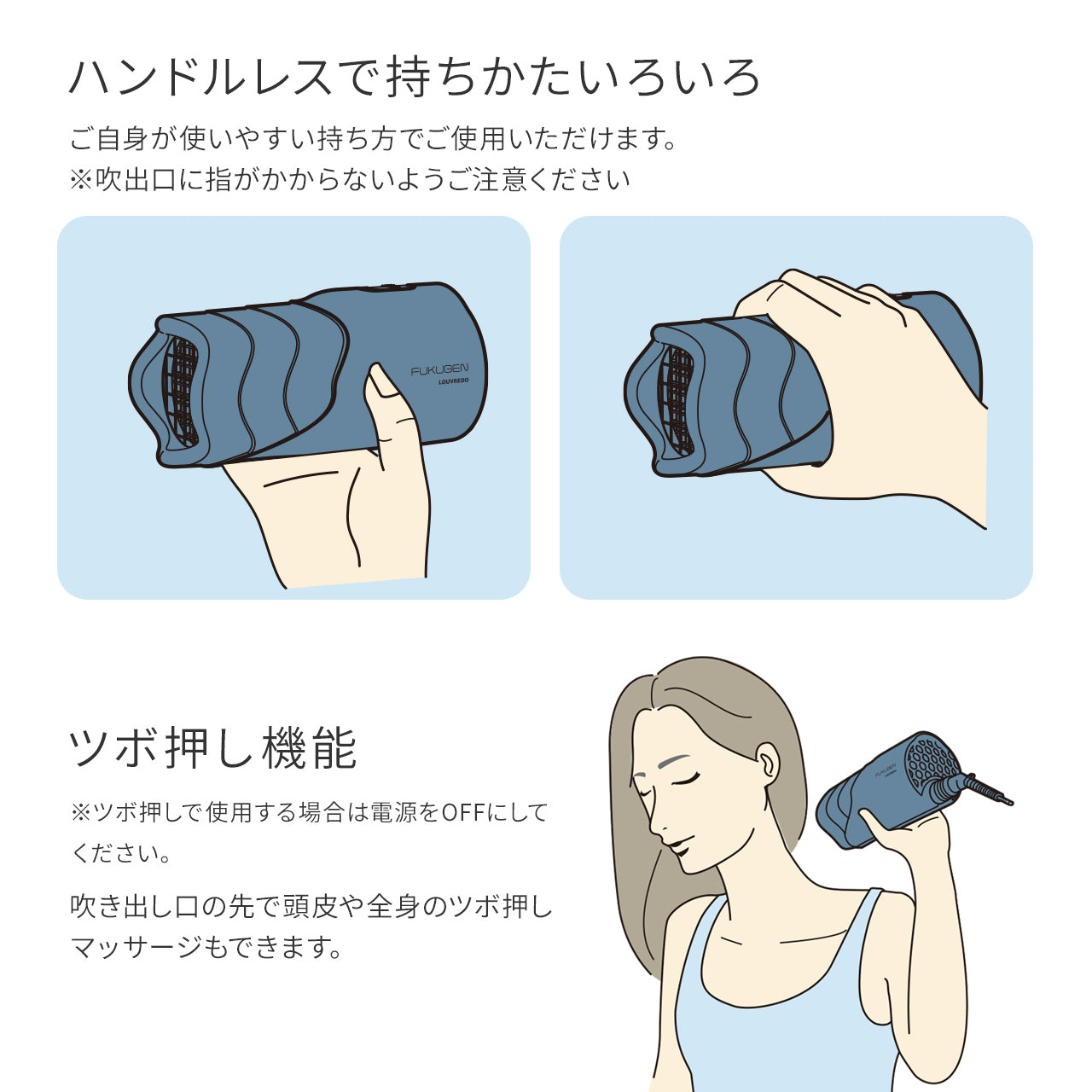 ハンドルレスで持ちかたいろいろ

ご自身が使いやすい持ち方でご使用いただけます。
※吹出口に指がかからないようご注意ください

FUKUGEN
LOUVREDO

ツボ押し機能

※ツボ押しで使用する場合は電源をOFFにしてください。

吹き出し口の先で頭皮や全身のツボ押しマッサージもできます。

FUKUGEN