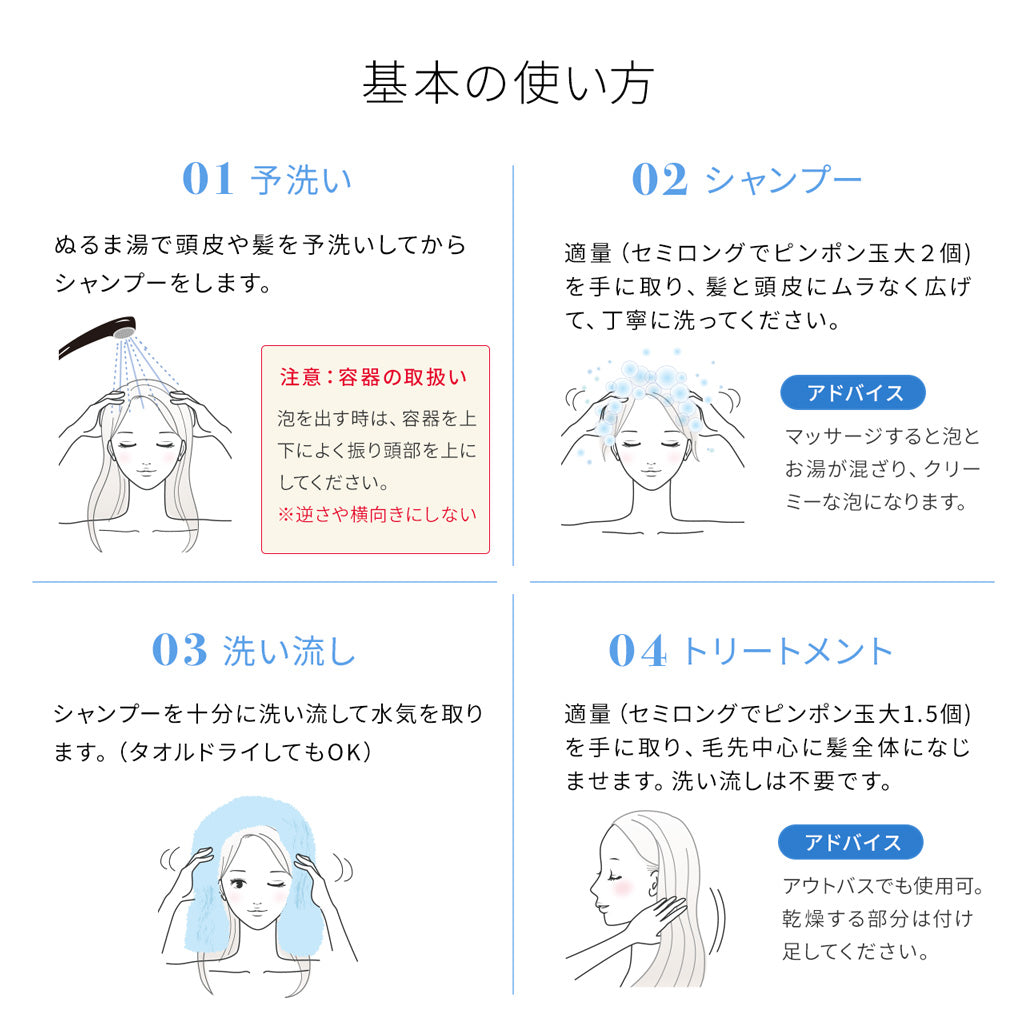 基本の使い方

01 予洗い

ぬるま湯で頭皮や髪を予洗いしてからシャンプーをします。

注意：容器の取扱い

泡を出す時は、容器を上下によく振り頭部を上にしてください。
※逆さや横向きにしない

02 シャンプー

適量（セミロングでピンポン玉大２個）を手に取り、髪と頭皮にムラなく広げて、丁寧に洗ってください。

アドバイス

マッサージすると泡とお湯が混ざり、クリーミーな泡になります。

03 洗い流し

シャンプーを十分に洗い流して水気を取ります。（タオルドライしてもOK）

04 トリートメント

適量（セミロングでピンポン玉大1.5個）を手に取り、毛先中心に髪全体になじませます。洗い流しは不要です。

アドバイス

アウトバスでも使用可。乾燥する部分は付け足してください。